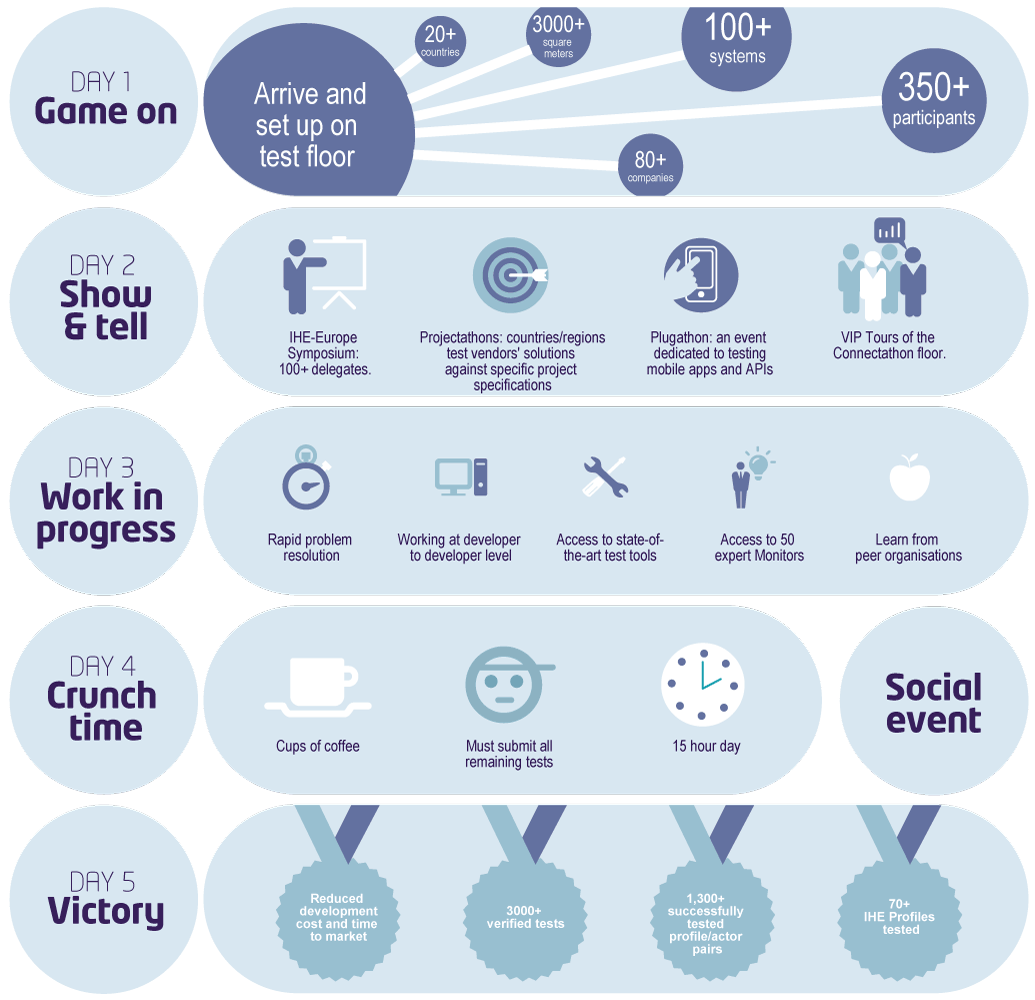 DAY 1
Game on

Arrive and set up on test floor

20+ countries

3000+ square meters

100+ systems

350+ participants

80+ companies

DAY 2
Show & tell

IHE-Europe Symposium: 100+ delegates.

Projectathons: countries/regions test vendors' solutions against specific project specifications

Plugathon: an event dedicated to testing mobile apps and APIs

VIP Tours of the Connectathon floor.

DAY 3
Work in progress

Rapid problem resolution

Working at developer to developer level

Access to state-of-the-art test tools

Access to 50 expert Monitors

Learn from peer organisations

DAY 4
Crunch time

Cups of coffee

Must submit all remaining tests

15 hour day

Social event

DAY 5
Victory

Reduced development cost and time to market

3000+ verified tests

1,300+ successfully tested profile/actor pairs

70+ IHE Profiles tested