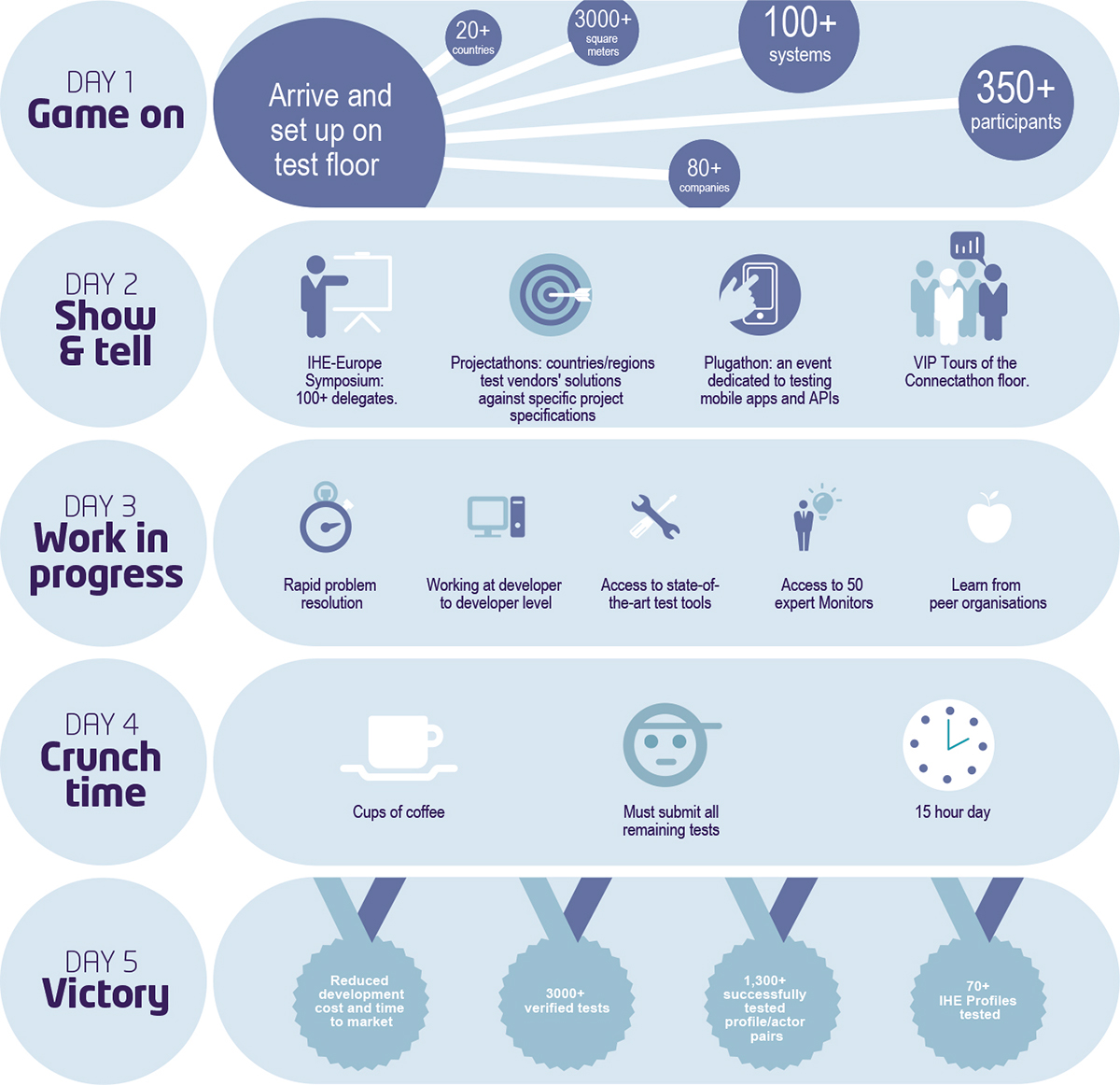 DAY 1
Game on

Arrive and set up on test floor

20+ countries

3000+ square meters

100+ systems

350+ participants

80+ companies

DAY 2
Show & tell

IHE-Europe Symposium: 100+ delegates.

Projectathons: countries/regions test vendors' solutions against specific project specifications

Plugathon: an event dedicated to testing mobile apps and APIs

VIP Tours of the Connectathon floor.

DAY 3
Work in progress

Rapid problem resolution

Working at developer to developer level

Access to state-of-the-art test tools

Access to 50 expert Monitors

Learn from peer organisations

DAY 4
Crunch time

Cups of coffee

Must submit all remaining tests

15 hour day

DAY 5
Victory

Reduced development cost and time to market

3000+ verified tests

1,300+ successfully tested profile/actor pairs

70+ IHE Profiles tested